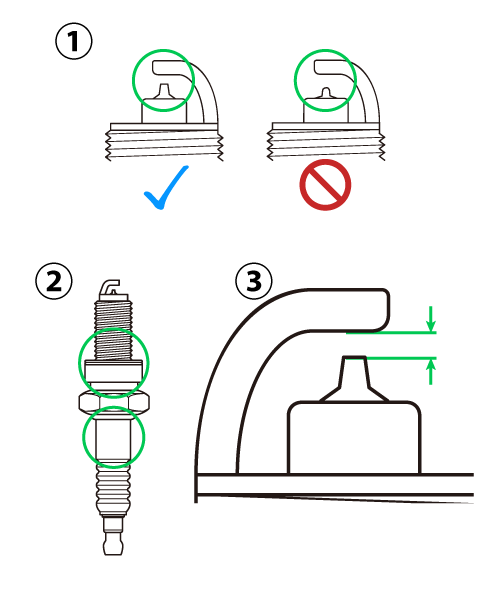 1

2

3