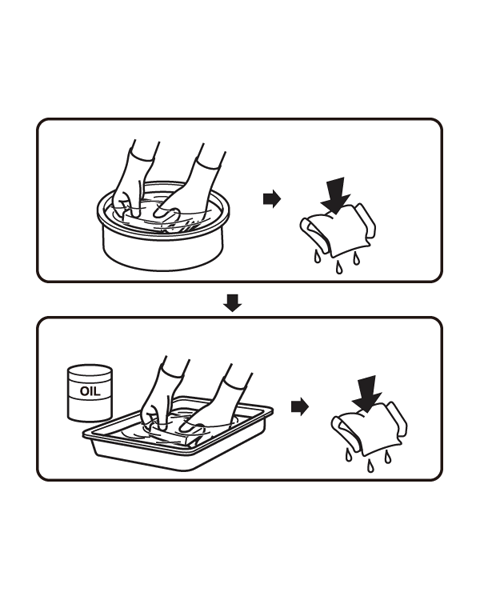 OIL