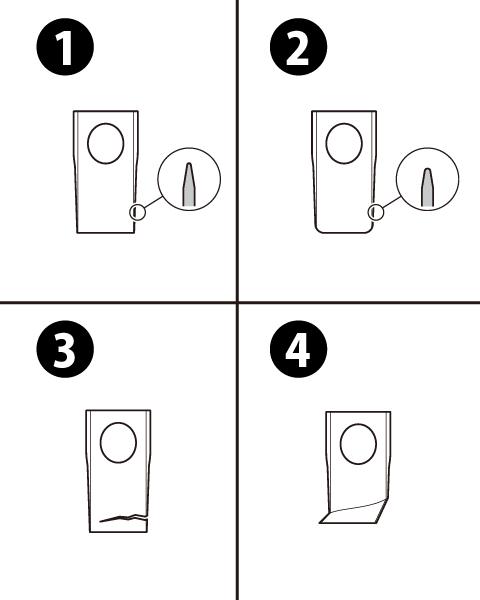 1

2

3

4