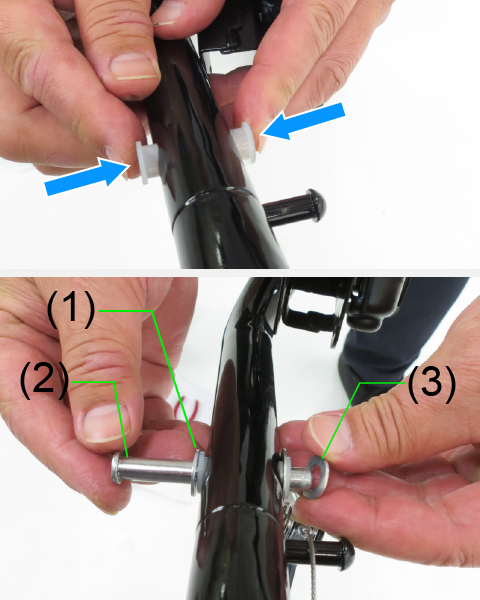 (1)
(2)
(3)