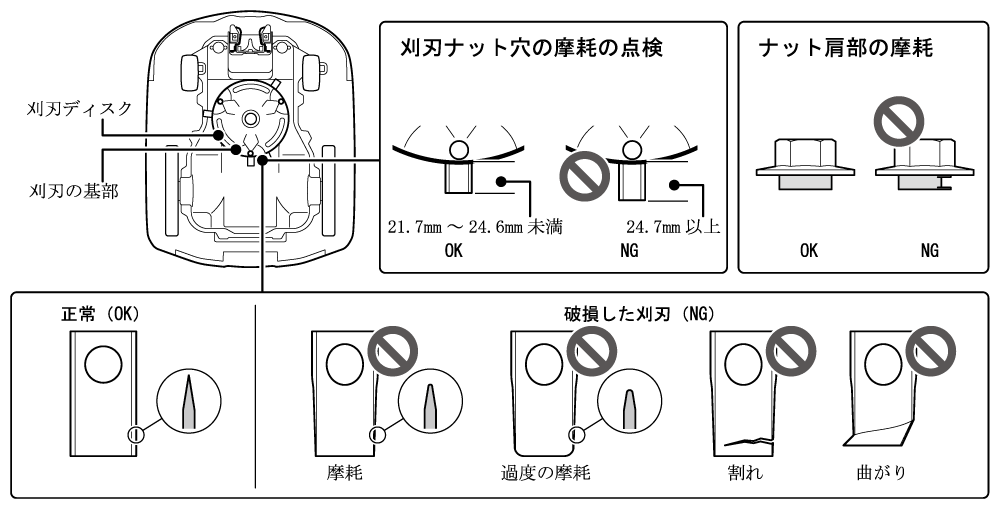 刈刃ディスク

刈刃の基部

刈刃ナット穴の摩耗の点検

21.7mm ～ 24.6mm 未満

OK

24.7mm 以上

NG

ナット肩部の摩耗

OK

NG

正常（OK）

破損した刈刃（NG）

摩耗

過度の摩耗

割れ

曲がり